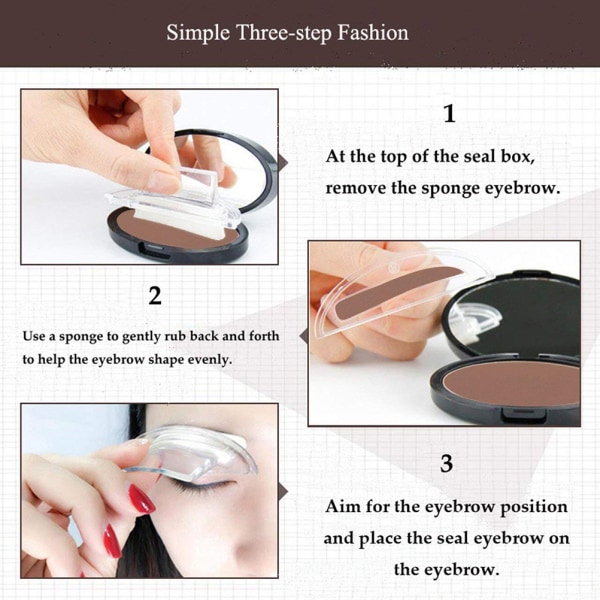 Simple Three-step Fashion

1

At the top of the seal box, remove the sponge eyebrow.

2

Use a sponge to gently rub back and forth to help the eyebrow shape evenly.

3

Aim for the eyebrow position and place the seal eyebrow on the eyebrow.