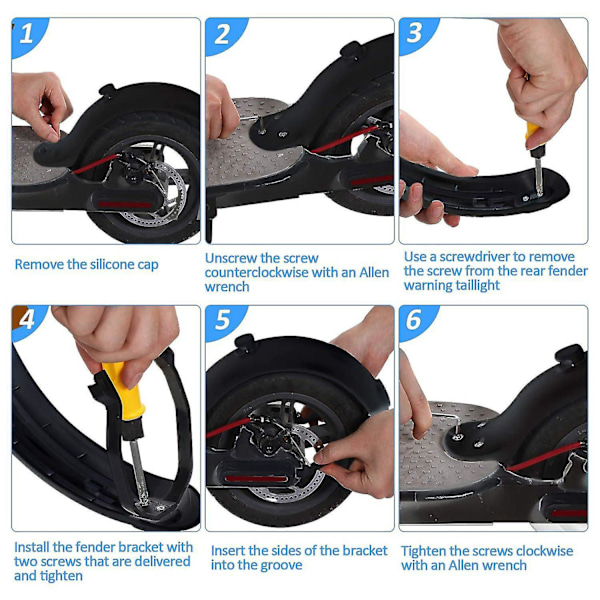 1

Remove the silicone cap

2

Unscrew the screw counterclockwise with an Allen wrench

3

Use a screwdriver to remove the screw from the rear fender warning taillight

4

Install the fender bracket with two screws that are delivered and tighten

5

Insert the sides of the bracket into the groove

6

Tighten the screws clockwise with an Allen wrench