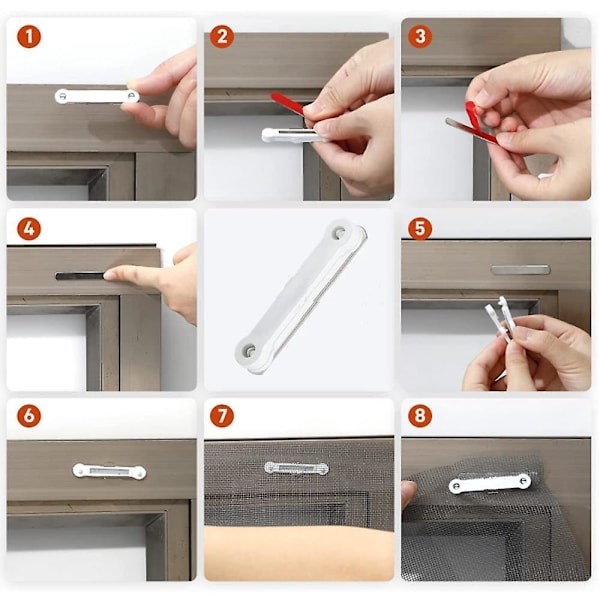 1
2
3
4
5
6
7
8