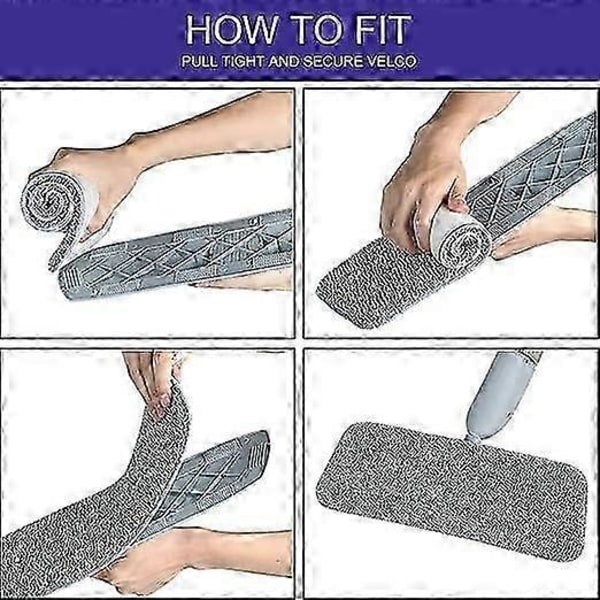 HOW TO FIT
PULL TIGHT AND SECURE VELCO