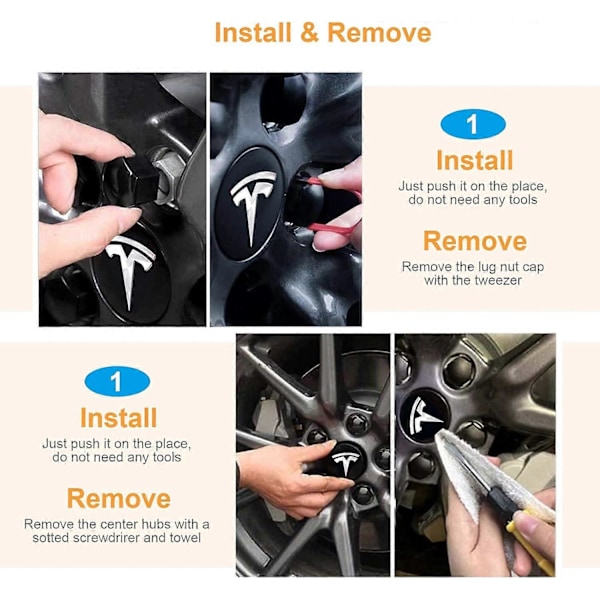 Install & Remove

1

Install

Just push it on the place, do not need any tools

Remove

Remove the lug nut cap with the tweezer

1

Install

Just push it on the place, do not need any tools

Remove

Remove the center hubs with a sotted screwdrirer and towel