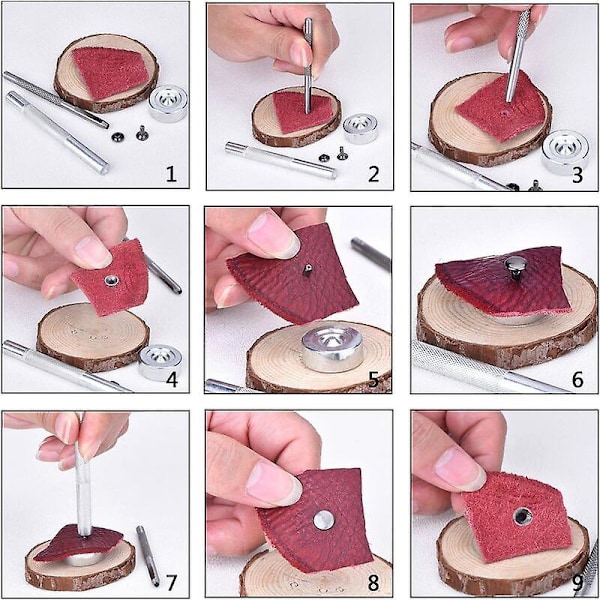 1

2

3

4

5

6

7

8

9