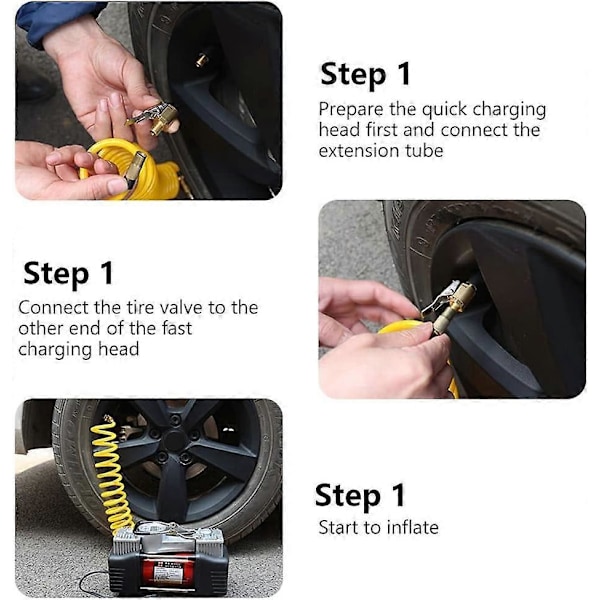 Step 1
Prepare the quick charging head first and connect the extension tube

Step 1
Connect the tire valve to the other end of the fast charging head

Step 1
Start to inflate