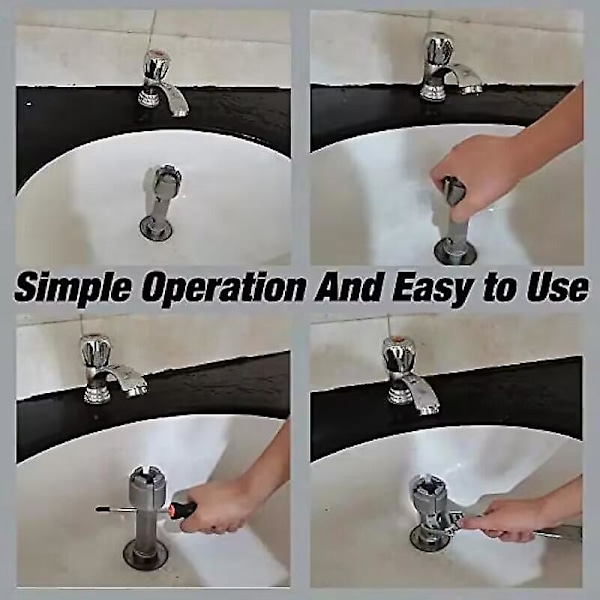 Simple Operation And Easy to Use