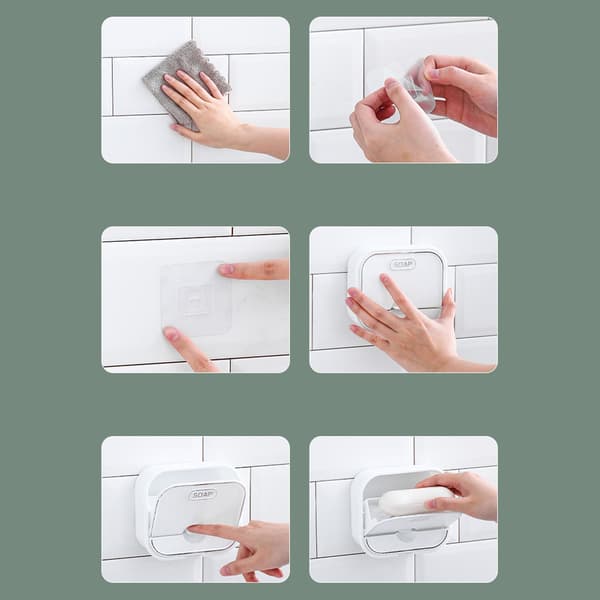 SOAP

SOAP