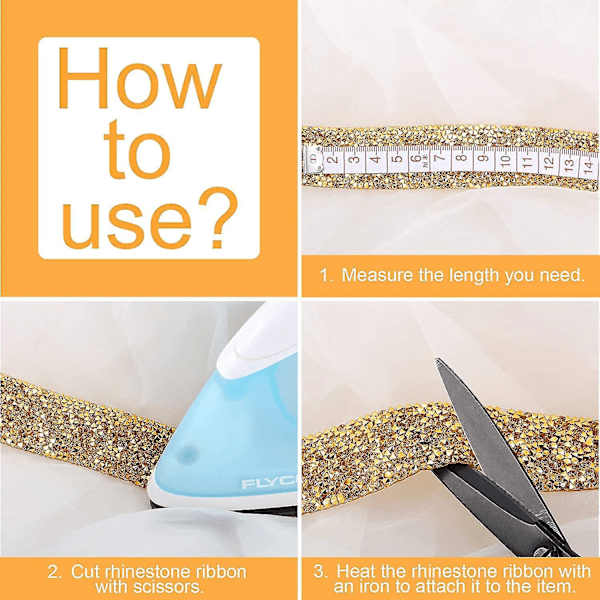 How to use?

2 3 4 5 6 7 8 9 10 11 12 13 14

1. Measure the length you need.

FLYC

2. Cut rhinestone ribbon with scissors.

3. Heat the rhinestone ribbon with an iron to attach it to the item.