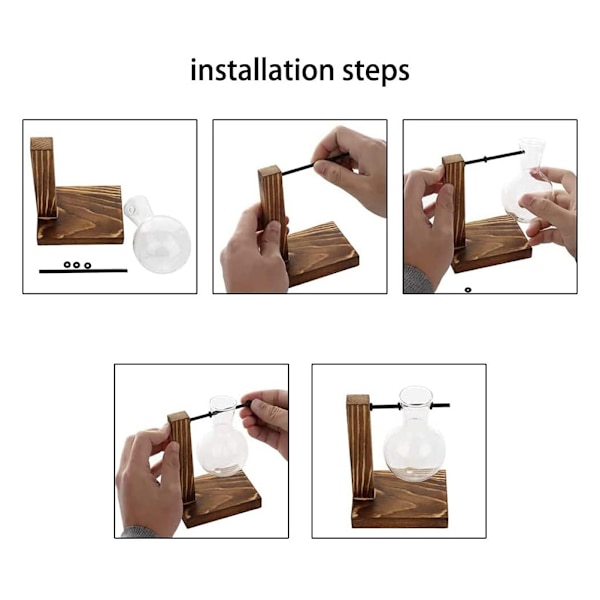 installation steps