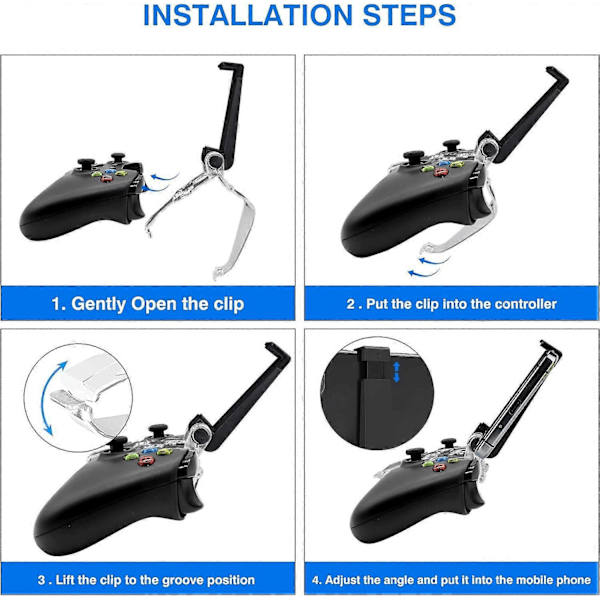 INSTALLATION STEPS

1. Gently Open the clip

2 . Put the clip into the controller

3 . Lift the clip to the groove position

4. Adjust the angle and put it into the mobile phone