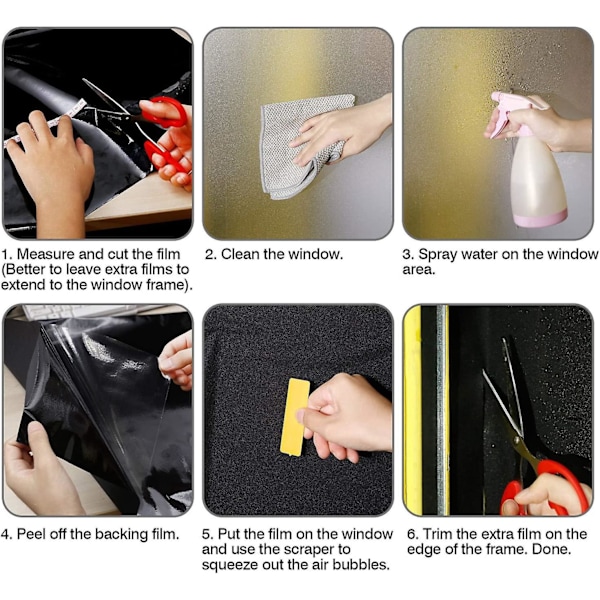 1. Measure and cut the film (Better to leave extra films to extend to the window frame).

2. Clean the window.

3. Spray water on the window area.

4. Peel off the backing film.

5. Put the film on the window and use the scraper to squeeze out the air bubbles.

6. Trim the extra film on the edge of the frame. Done.