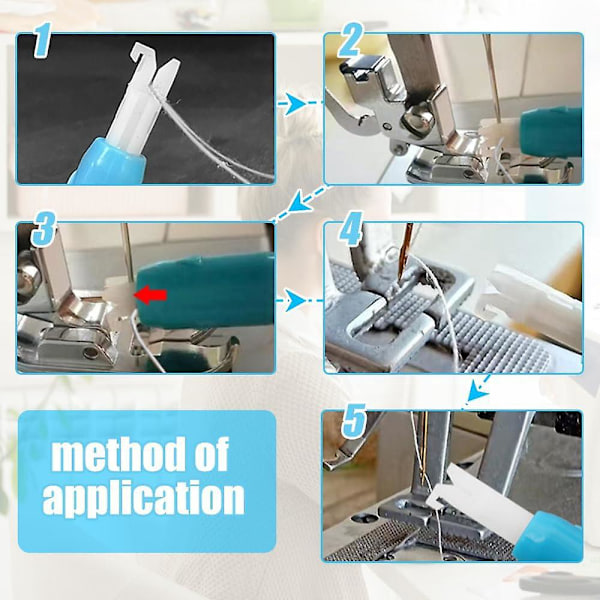 1

2

3

4

5

method of application