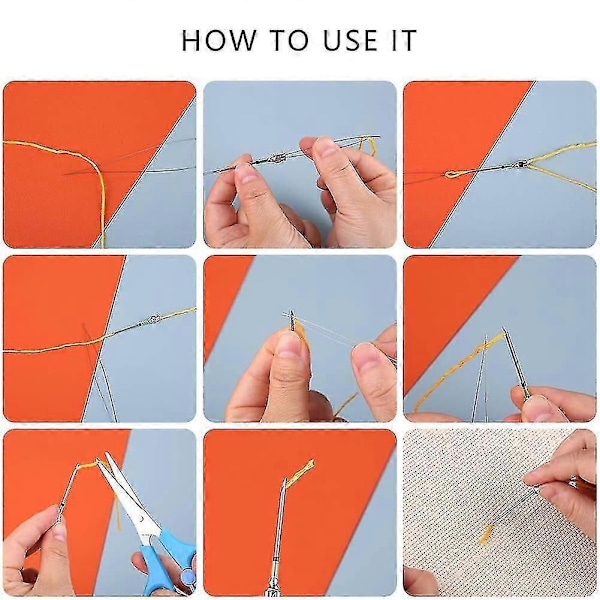 HOW TO USE IT