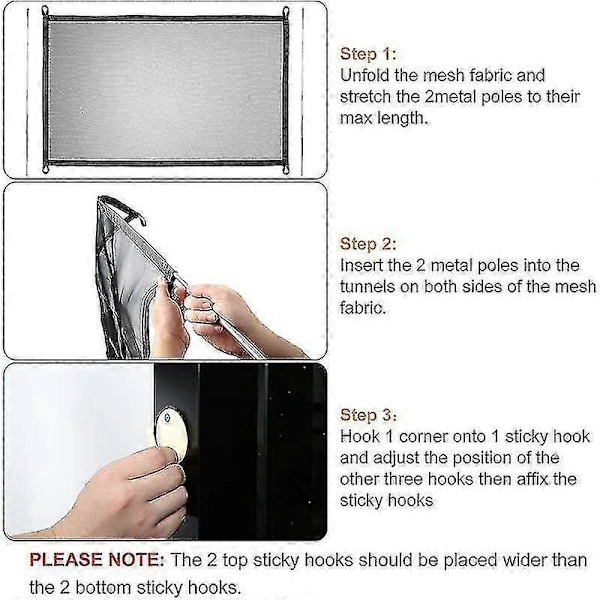 Step 1:
Unfold the mesh fabric and stretch the 2metal poles to their max length.

Step 2:
Insert the 2 metal poles into the tunnels on both sides of the mesh fabric.

Step 3:
Hook 1 corner onto 1 sticky hook and adjust the position of the other three hooks then affix the sticky hooks

PLEASE NOTE: The 2 top sticky hooks should be placed wider than the 2 bottom sticky hooks.