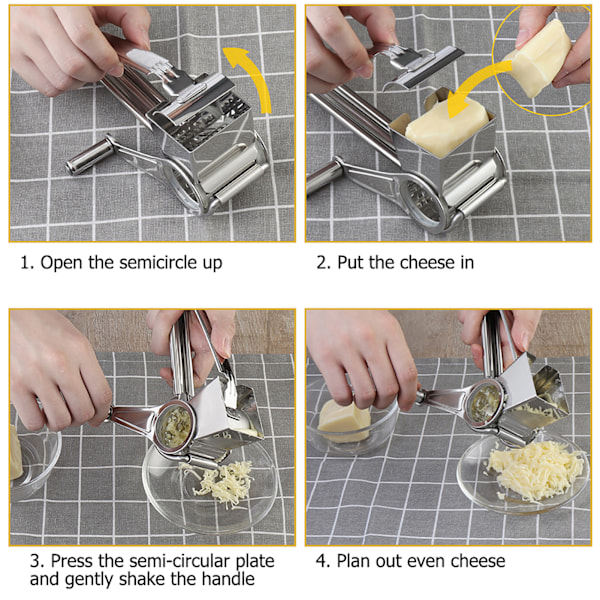 1. Open the semicircle up

2. Put the cheese in

3. Press the semi-circular plate and gently shake the handle

4. Plan out even cheese