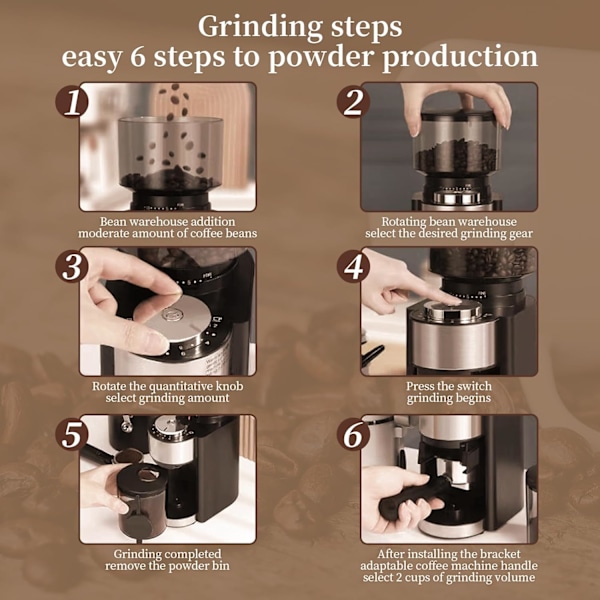 Grinding steps
easy 6 steps to powder production

1
Bean warehouse addition
moderate amount of coffee beans

2
Rotating bean warehouse
select the desired grinding gear

3
Rotate the quantitative knob
select grinding amount

4
Press the switch
grinding begins

5
Grinding completed
remove the powder bin

6
After installing the bracket
adaptable coffee machine handle
select 2 cups of grinding volume