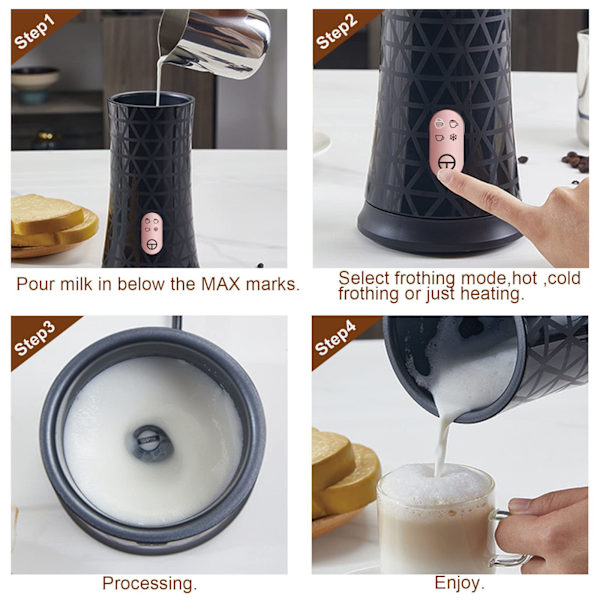 Step1

Pour milk in below the MAX marks.

Step2

Select frothing mode,hot ,cold frothing or just heating.

Step3

Processing.

Step4

Enjoy.