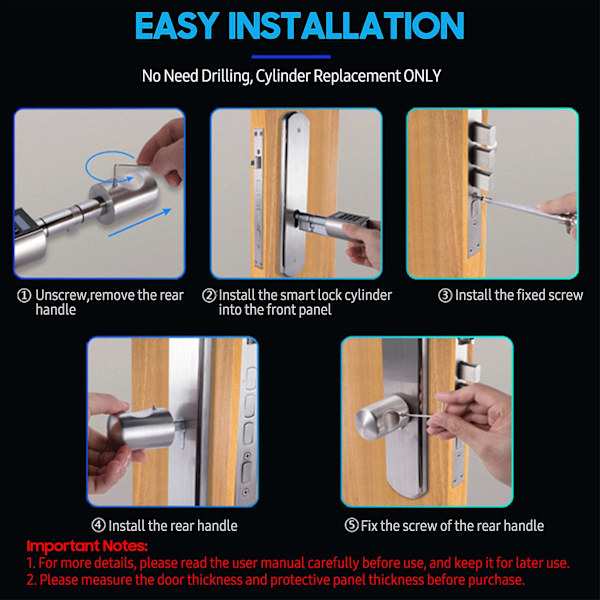 EASY INSTALLATION

No Need Drilling, Cylinder Replacement ONLY

① Unscrew,remove the rear handle

② Install the smart lock cylinder into the front panel

③ Install the fixed screw

④ Install the rear handle

⑤ Fix the screw of the rear handle

Important Notes:
1. For more details, please read the user manual carefully before use, and keep it for later use.
2. Please measure the door thickness and protective panel thickness before purchase.