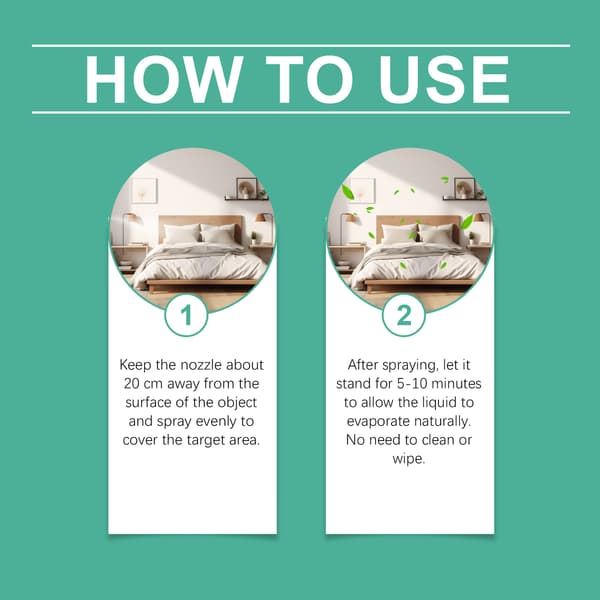 HOW TO USE

1

Keep the nozzle about 20 cm away from the surface of the object and spray evenly to cover the target area.

2

After spraying, let it stand for 5-10 minutes to allow the liquid to evaporate naturally. No need to clean or wipe.