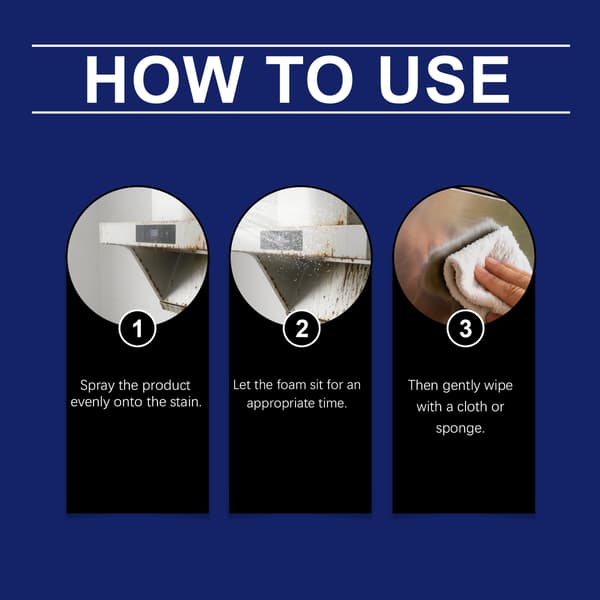 HOW TO USE

1

Spray the product evenly onto the stain.

2

Let the foam sit for an appropriate time.

3

Then gently wipe with a cloth or sponge.