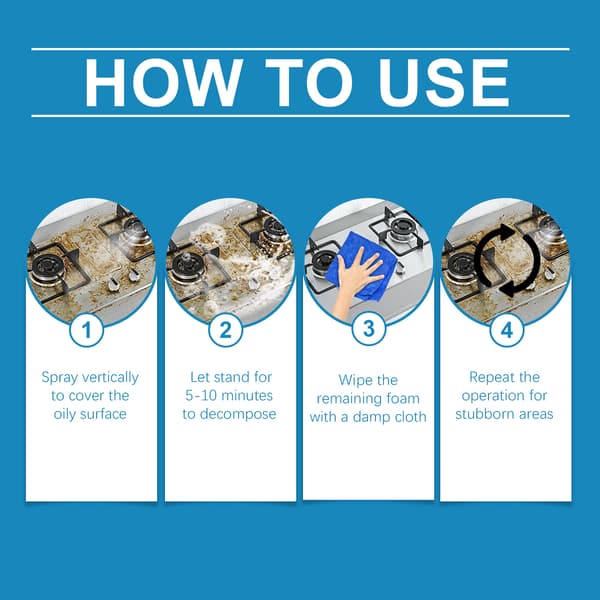 HOW TO USE

1

Spray vertically to cover the oily surface

2

Let stand for 5-10 minutes to decompose

3

Wipe the remaining foam with a damp cloth

4

Repeat the operation for stubborn areas