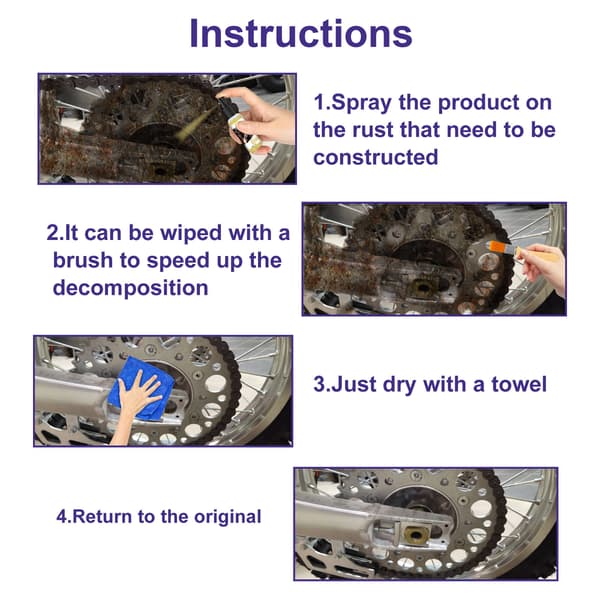 Instructions

1.Spray the product on the rust that need to be constructed

2.It can be wiped with a brush to speed up the decomposition

3.Just dry with a towel

4.Return to the original