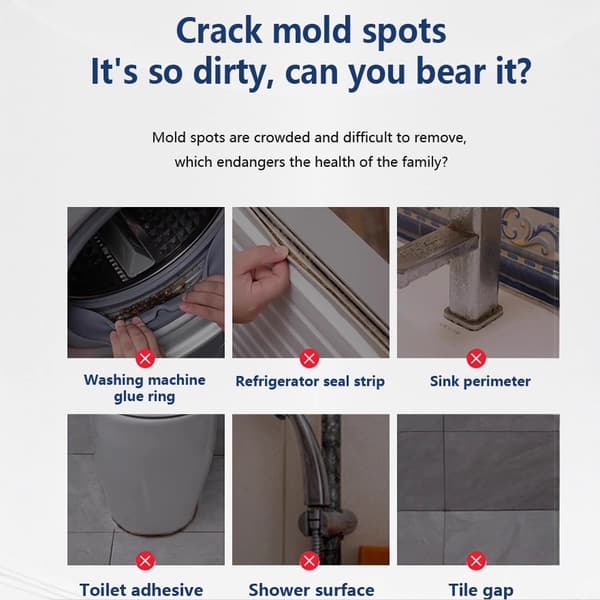 Crack mold spots
It's so dirty, can you bear it?

Mold spots are crowded and difficult to remove, which endangers the health of the family?

Washing machine glue ring

Refrigerator seal strip

Sink perimeter

Toilet adhesive

Shower surface

Tile gap