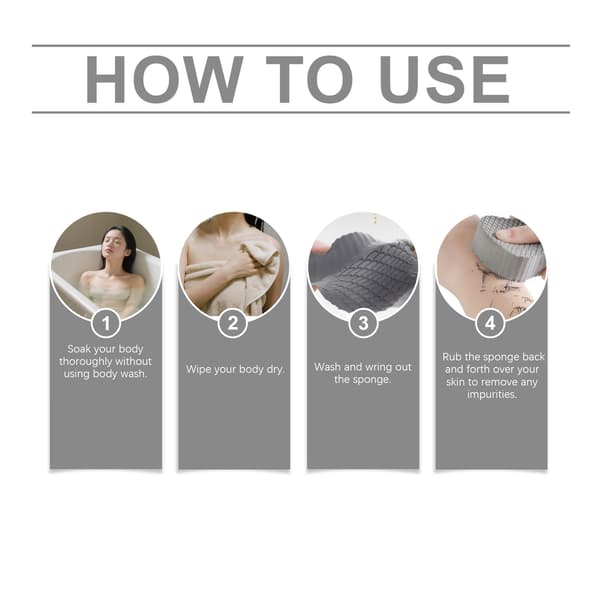 HOW TO USE

1
Soak your body thoroughly without using body wash.

2
Wipe your body dry.

3
Wash and wring out the sponge.

4
Rub the sponge back and forth over your skin to remove any impurities.