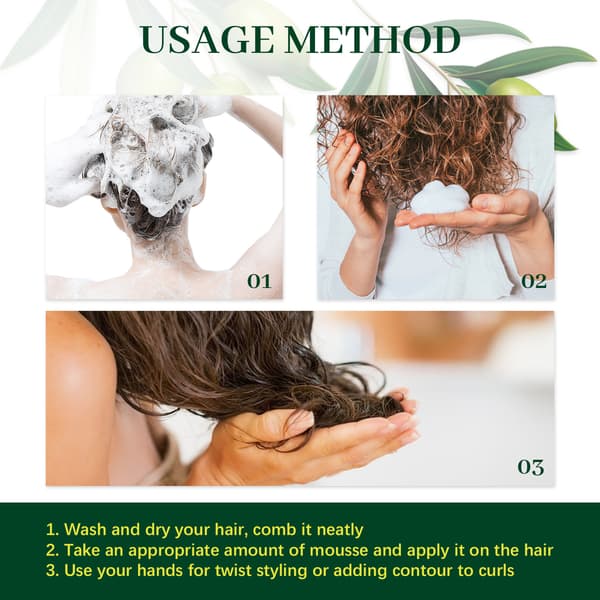 USAGE METHOD

01

02

03

1. Wash and dry your hair, comb it neatly
2. Take an appropriate amount of mousse and apply it on the hair
3. Use your hands for twist styling or adding contour to curls