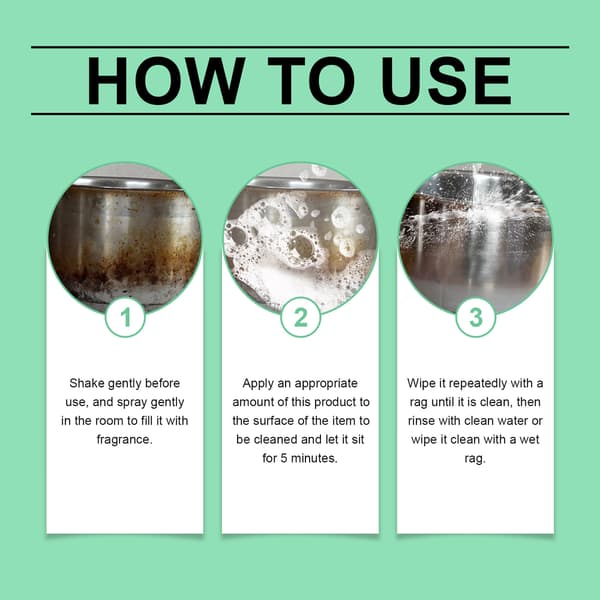 HOW TO USE

1

Shake gently before use, and spray gently in the room to fill it with fragrance.

2

Apply an appropriate amount of this product to the surface of the item to be cleaned and let it sit for 5 minutes.

3

Wipe it repeatedly with a rag until it is clean, then rinse with clean water or wipe it clean with a wet rag.