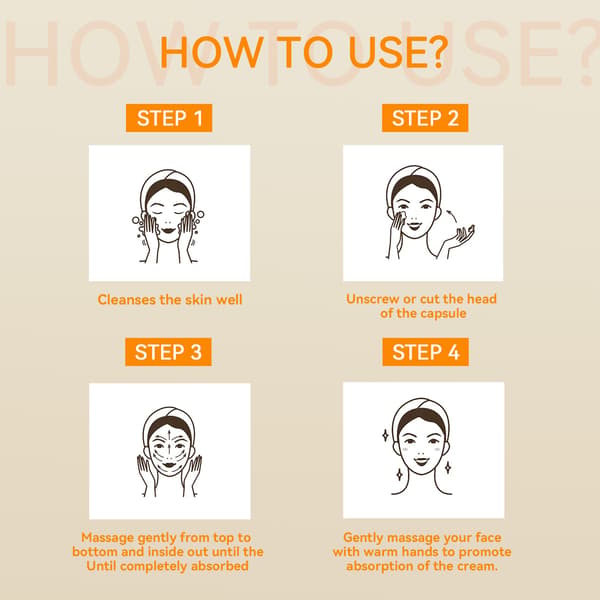 HOW TO USE?

HOW TO USE?

STEP 1

Cleanses the skin well

STEP 2

Unscrew or cut the head of the capsule

STEP 3

Massage gently from top to bottom and inside out until the Until completely absorbed

STEP 4

Gently massage your face with warm hands to promote absorption of the cream.