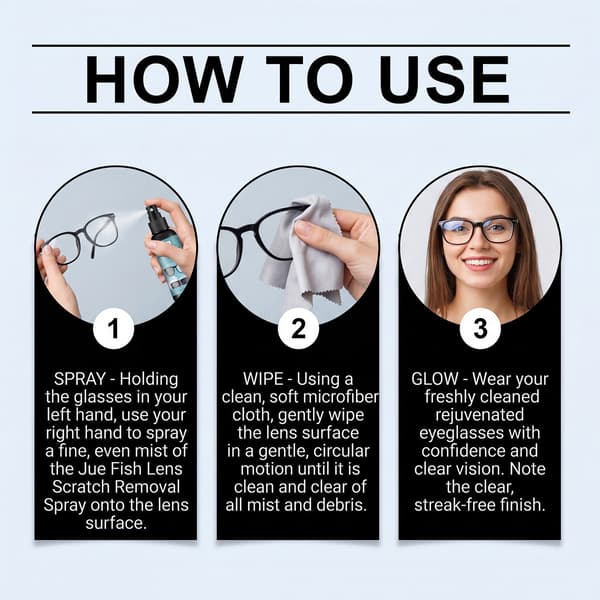 HOW TO USE

1

SPRAY - Holding the glasses in your left hand, use your right hand to spray a fine, even mist of the Jue Fish Lens Scratch Removal Spray onto the lens surface.

2

WIPE - Using a clean, soft microfiber cloth, gently wipe the lens surface in a gentle, circular motion until it is clean and clear of all mist and debris.

3

GLOW - Wear your freshly cleaned rejuvenated eyeglasses with confidence and clear vision. Note the clear, streak-free finish.