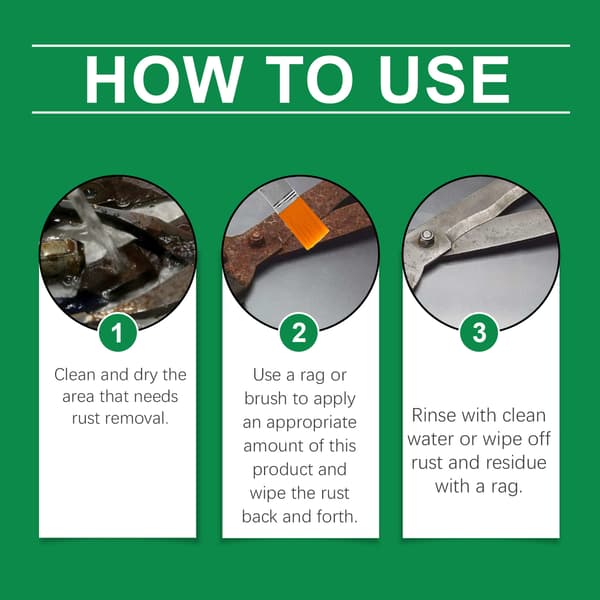 HOW TO USE

1

Clean and dry the area that needs rust removal.

2

Use a rag or brush to apply an appropriate amount of this product and wipe the rust back and forth.

3

Rinse with clean water or wipe off rust and residue with a rag.