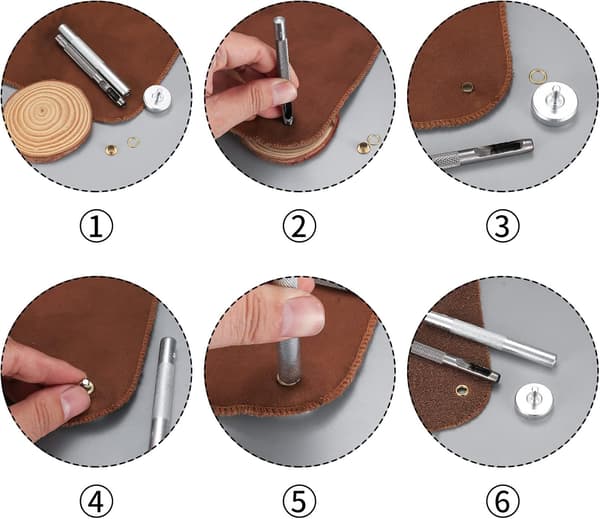 ①
②
③
④
⑤
⑥