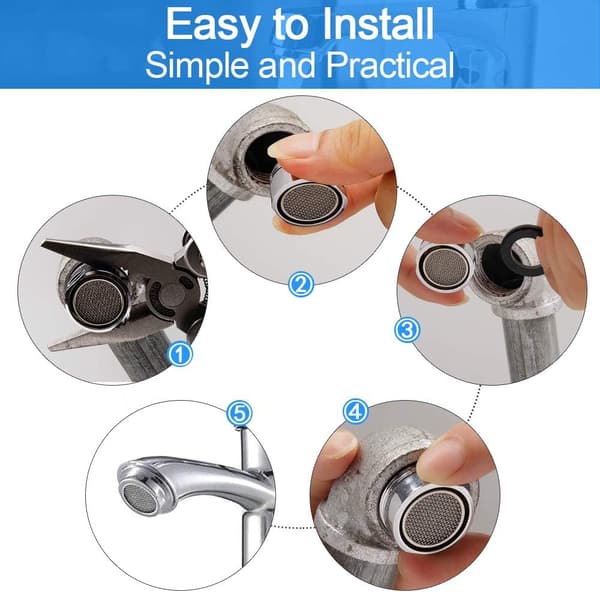 Easy to Install
Simple and Practical

2

1

3

5

4