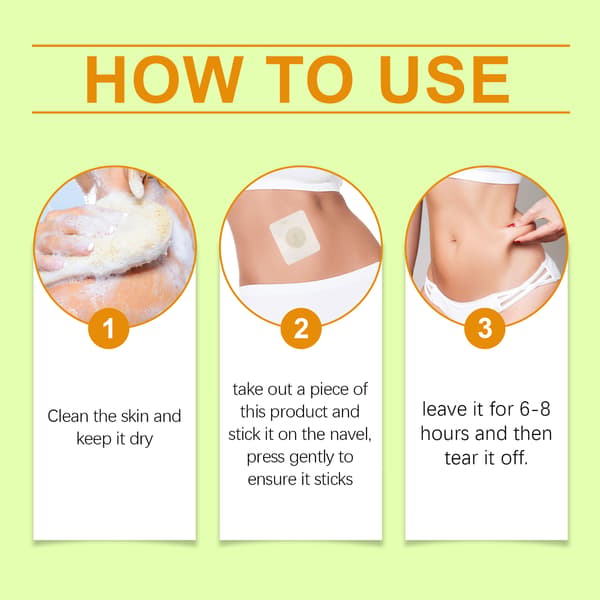 HOW TO USE

1

Clean the skin and keep it dry

2

take out a piece of this product and stick it on the navel, press gently to ensure it sticks

3

leave it for 6-8 hours and then tear it off.