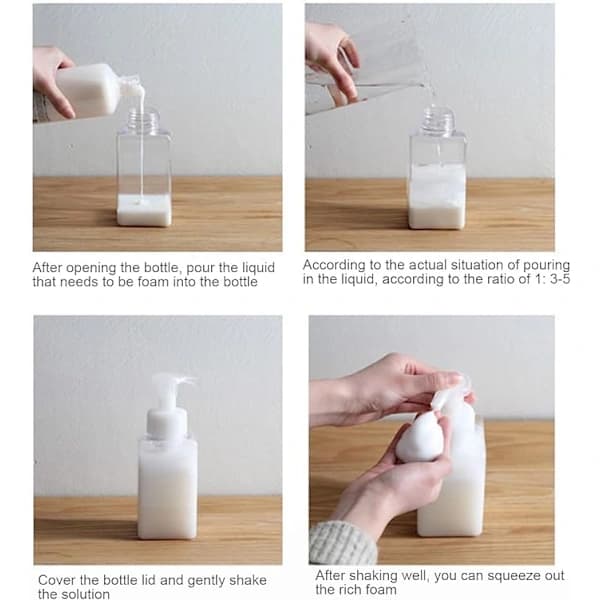 After opening the bottle, pour the liquid that needs to be foam into the bottle

According to the actual situation of pouring in the liquid, according to the ratio of 1: 3-5

Cover the bottle lid and gently shake the solution

After shaking well, you can squeeze out the rich foam