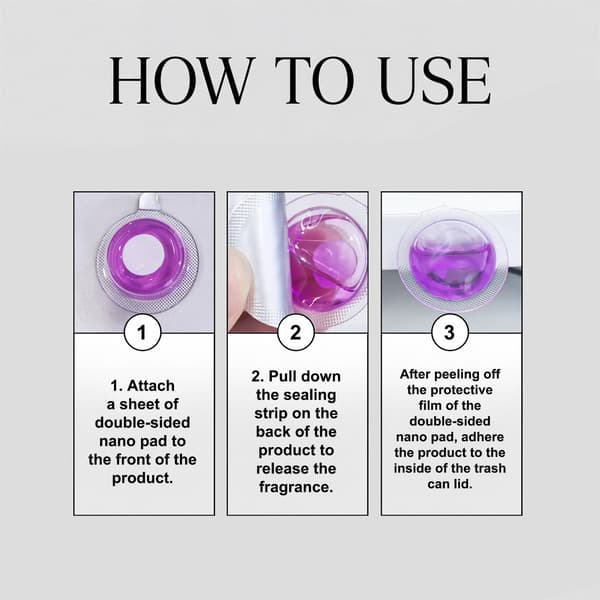 HOW TO USE

1

1. Attach a sheet of double-sided nano pad to the front of the product.

2

2. Pull down the sealing strip on the back of the product to release the fragrance.

3

After peeling off the protective film of the double-sided nano pad, adhere the product to the inside of the trash can lid.