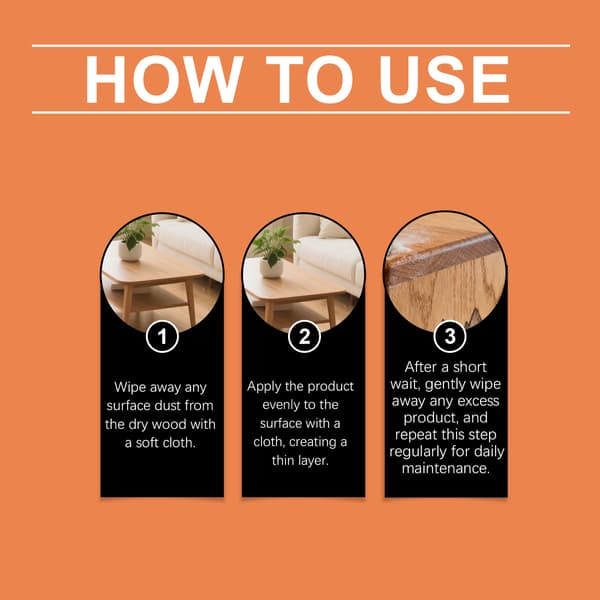 HOW TO USE

1

Wipe away any surface dust from the dry wood with a soft cloth.

2

Apply the product evenly to the surface with a cloth, creating a thin layer.

3

After a short wait, gently wipe away any excess product, and repeat this step regularly for daily maintenance.