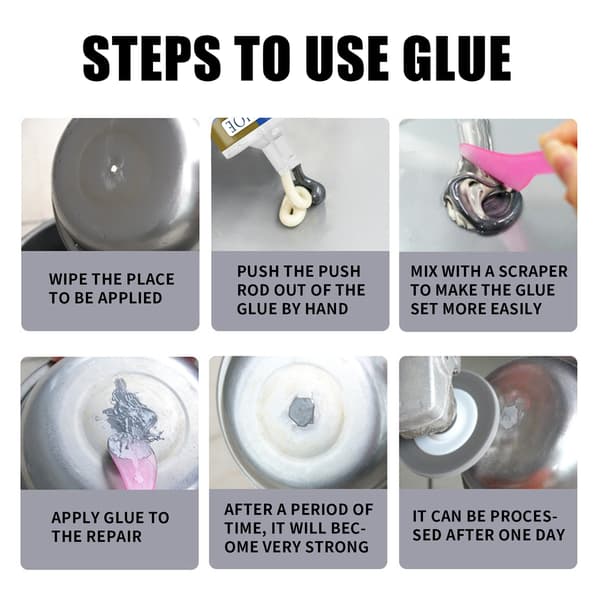 STEPS TO USE GLUE

WIPE THE PLACE TO BE APPLIED

PUSH THE PUSH ROD OUT OF THE GLUE BY HAND

MIX WITH A SCRAPER TO MAKE THE GLUE SET MORE EASILY

APPLY GLUE TO THE REPAIR

AFTER A PERIOD OF TIME, IT WILL BECOME VERY STRONG

IT CAN BE PROCESSED AFTER ONE DAY