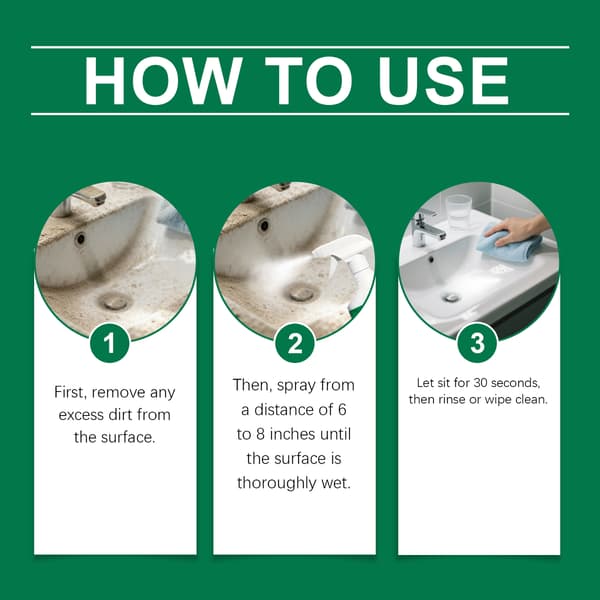 HOW TO USE

1

First, remove any excess dirt from the surface.

2

Then, spray from a distance of 6 to 8 inches until the surface is thoroughly wet.

3

Let sit for 30 seconds, then rinse or wipe clean.