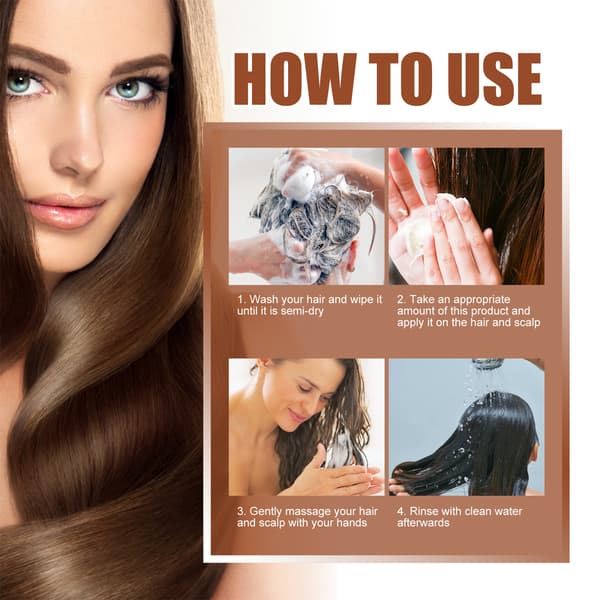 HOW TO USE

1. Wash your hair and wipe it until it is semi-dry

2. Take an appropriate amount of this product and apply it on the hair and scalp

3. Gently massage your hair and scalp with your hands

4. Rinse with clean water afterwards