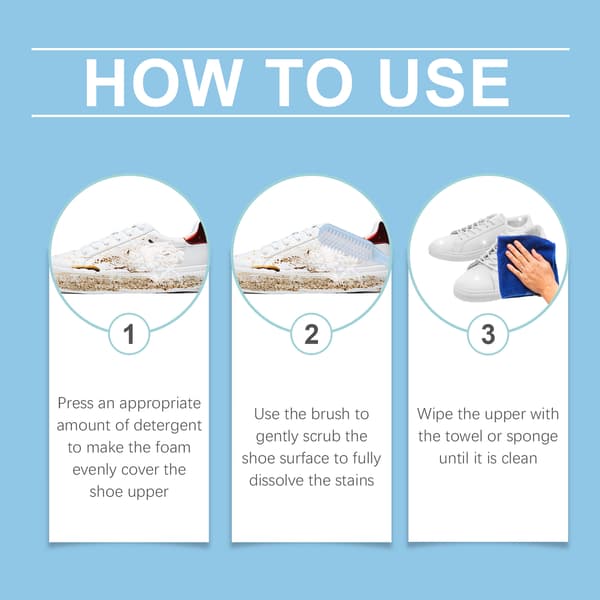 HOW TO USE

1

Press an appropriate amount of detergent to make the foam evenly cover the shoe upper

2

Use the brush to gently scrub the shoe surface to fully dissolve the stains

3

Wipe the upper with the towel or sponge until it is clean