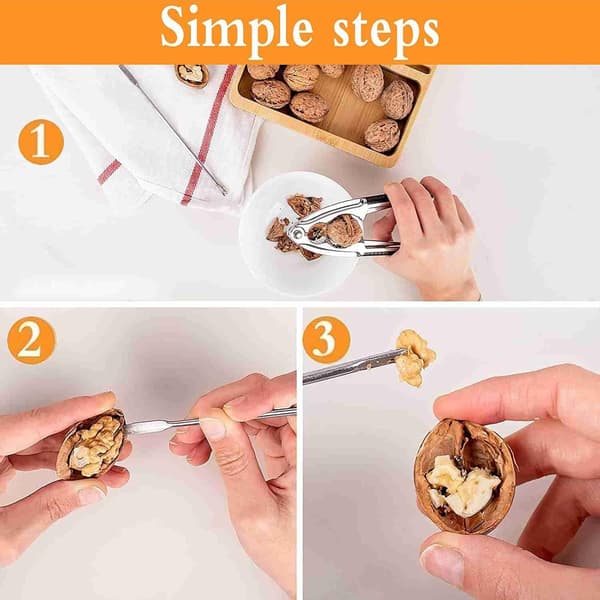 Simple steps

1

2

3