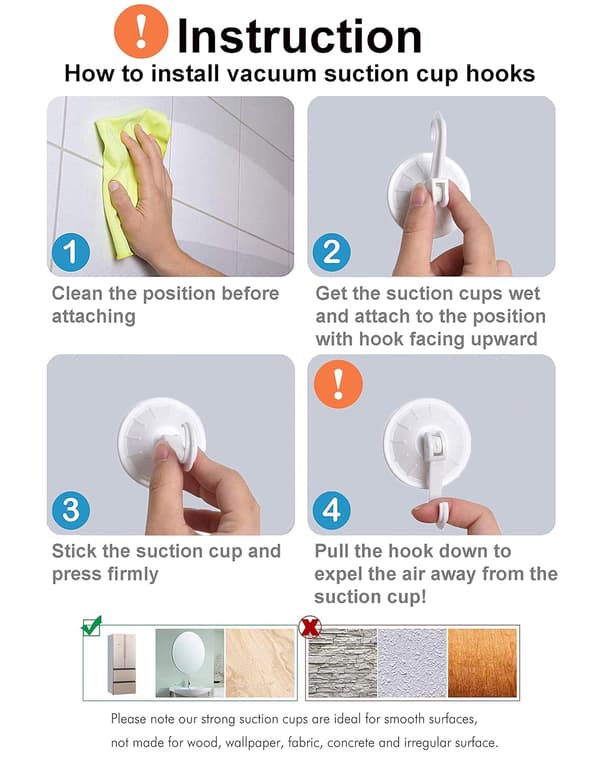 ! Instruction
How to install vacuum suction cup hooks

1
Clean the position before attaching

2
Get the suction cups wet and attach to the position with hook facing upward

3
Stick the suction cup and press firmly

!
4
Pull the hook down to expel the air away from the suction cup!

Please note our strong suction cups are ideal for smooth surfaces, not made for wood, wallpaper, fabric, concrete and irregular surface.