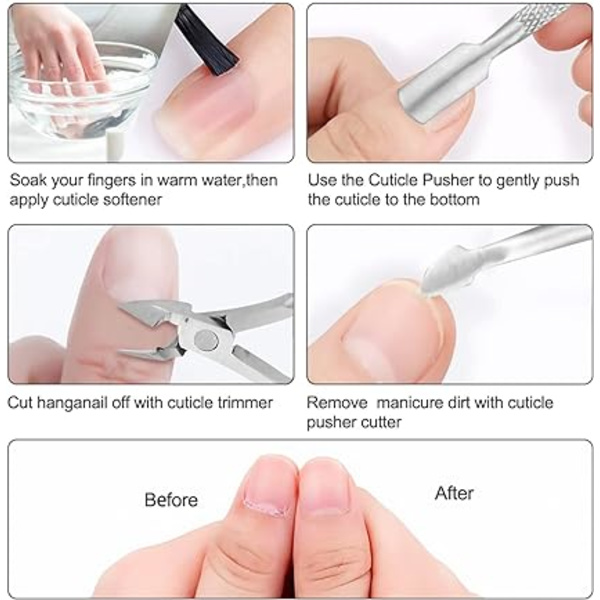 Soak your fingers in warm water,then apply cuticle softener

Use the Cuticle Pusher to gently push the cuticle to the bottom

Cut hanganail off with cuticle trimmer

Remove  manicure dirt with cuticle pusher cutter

Before

After