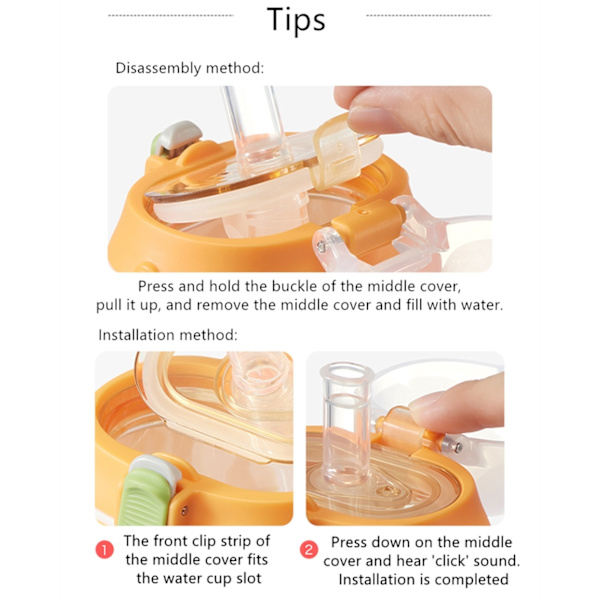 Tips

Disassembly method:

Press and hold the buckle of the middle cover, pull it up, and remove the middle cover and fill with water.

Installation method:

1 The front clip strip of the middle cover fits the water cup slot

2 Press down on the middle cover and hear 'click' sound. Installation is completed