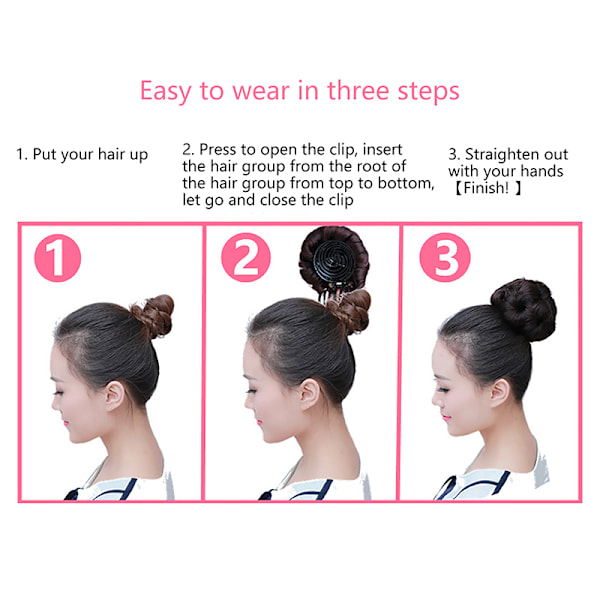 Easy to wear in three steps

1. Put your hair up

2. Press to open the clip, insert the hair group from the root of the hair group from top to bottom, let go and close the clip

3. Straighten out with your hands 【Finish! 】

1

2

3