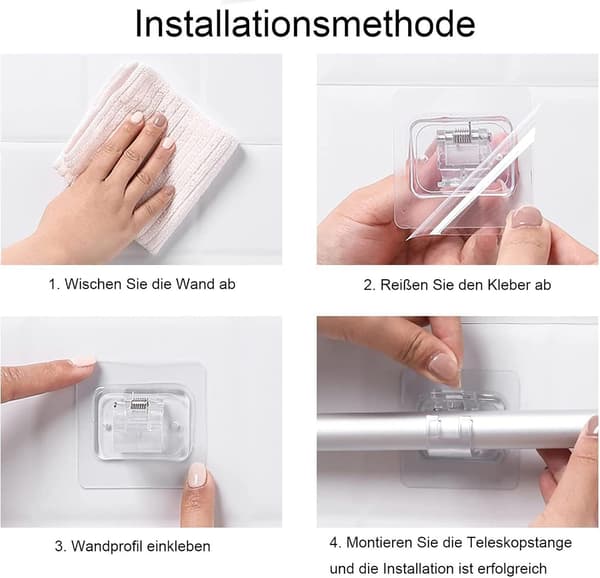 Installationsmethode

1. Wischen Sie die Wand ab

2. Reißen Sie den Kleber ab

3. Wandprofil einkleben

4. Montieren Sie die Teleskopstange und die Installation ist erfolgreich