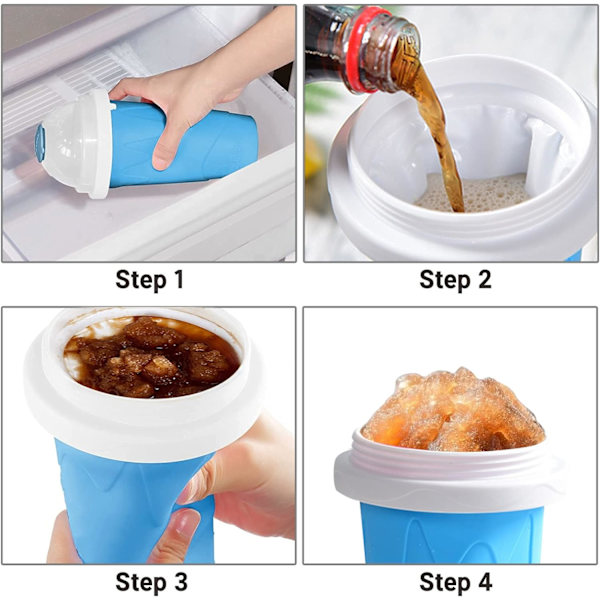 Step 1

Step 2

Step 3

Step 4