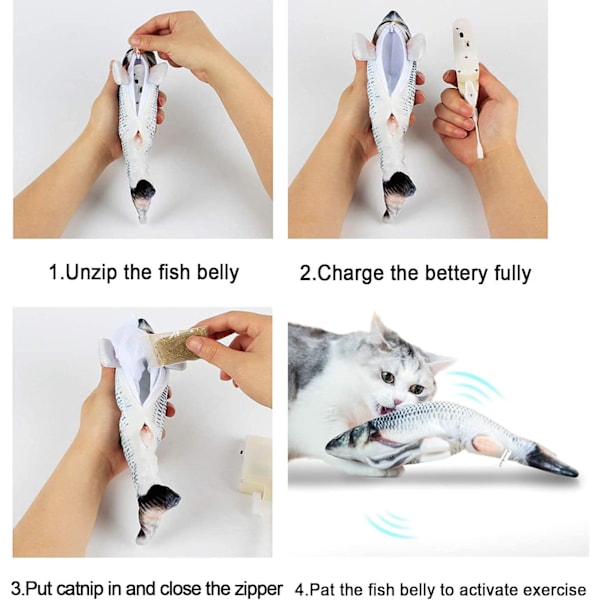 1.Unzip the fish belly

2.Charge the bettery fully

3.Put catnip in and close the zipper

4.Pat the fish belly to activate exercise