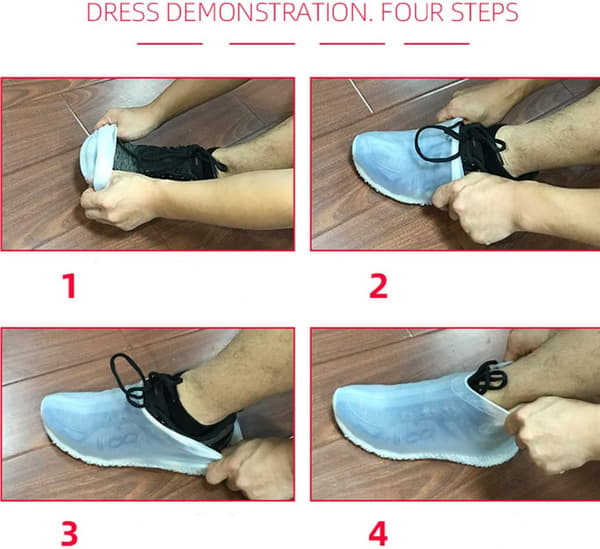 DRESS DEMONSTRATION. FOUR STEPS

1

2

3

4